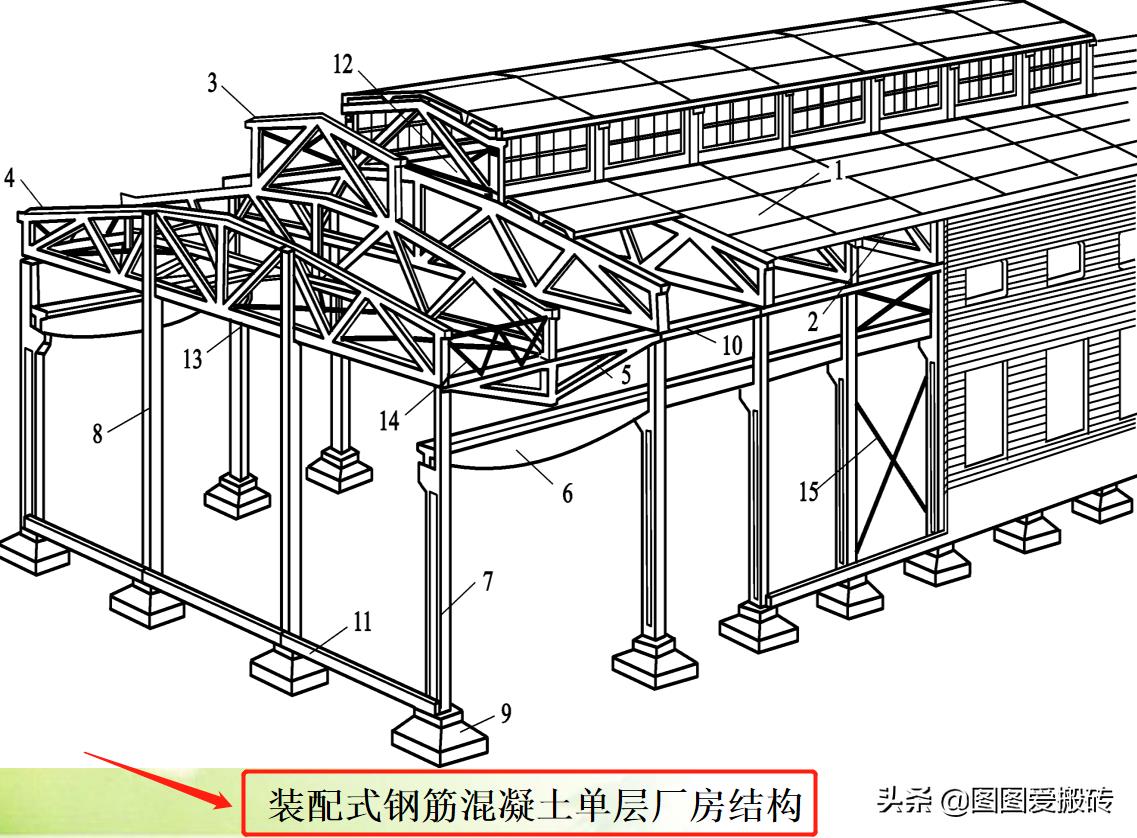 12
3
4
1
2
10
13
5
14
8
6
15
7
11
9

装配式钢筋混凝土单层厂房结构

头条 @图图爱搬砖