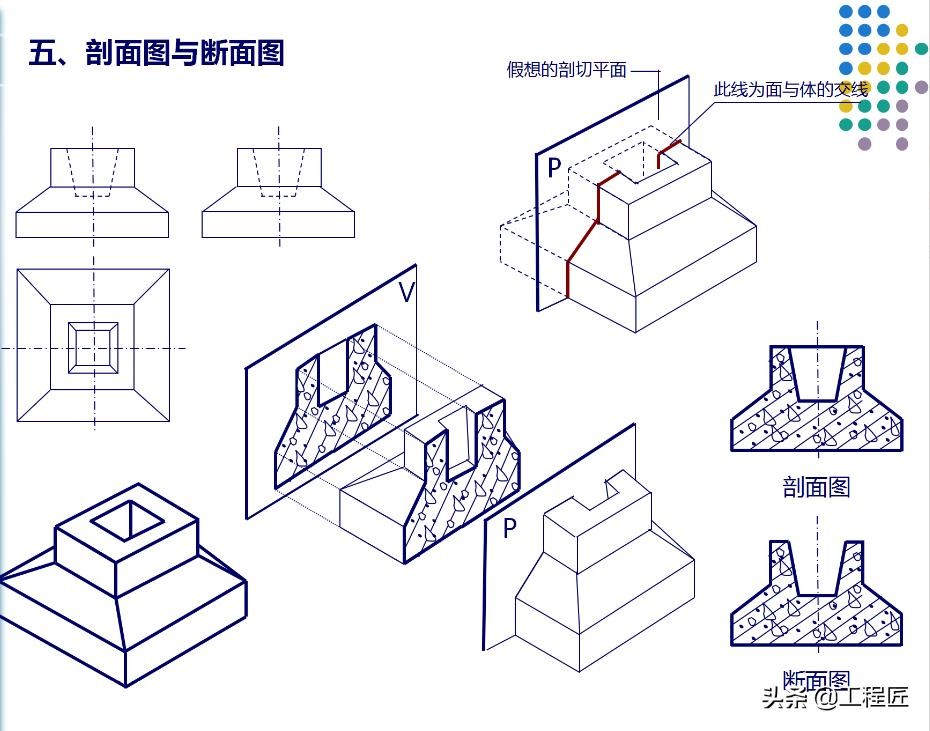 五、剖面图与断面图

假想的剖切平面

此线为面与体的交线

P

V

P

剖面图

断面图

头条 @工程匠