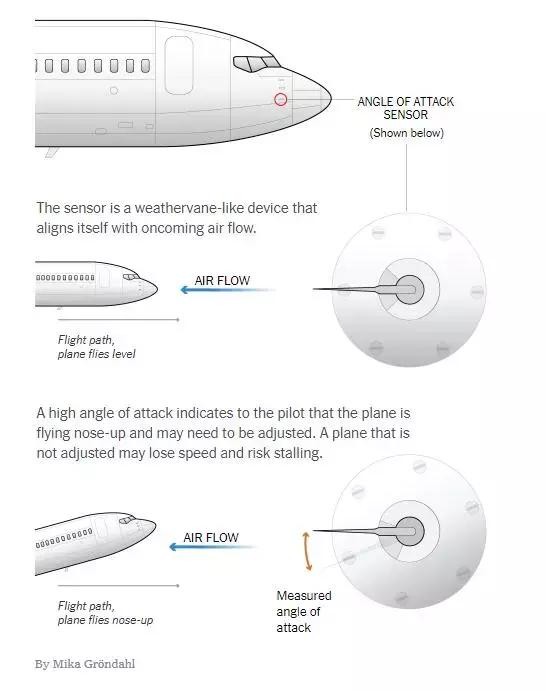 ANGLE OF ATTACK SENSOR
(Shown below)

The sensor is a weathervane-like device that aligns itself with oncoming air flow.

AIR FLOW

Flight path, plane flies level

A high angle of attack indicates to the pilot that the plane is flying nose-up and may need to be adjusted. A plane that is not adjusted may lose speed and risk stalling.

AIR FLOW

Flight path, plane flies nose-up

Measured angle of attack

By Mika Gröndahl